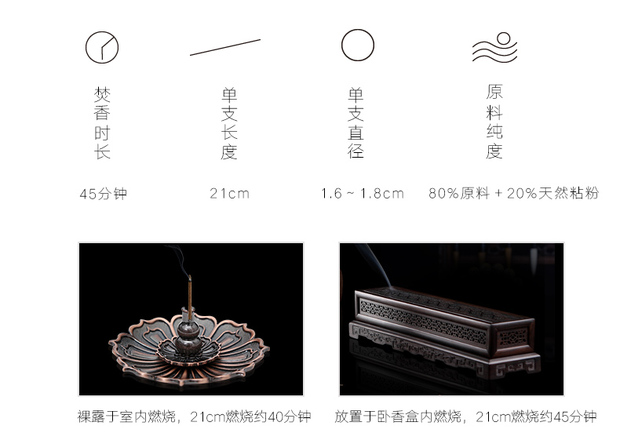 焚香时长

45分钟

单支长度

21cm

单支直径

1.6 ~ 1.8cm

原料纯度

80%原料 + 20%天然粘粉

裸露于室内燃烧，21cm燃烧约40分钟

放置于卧香盒内燃烧，21cm燃烧约45分钟